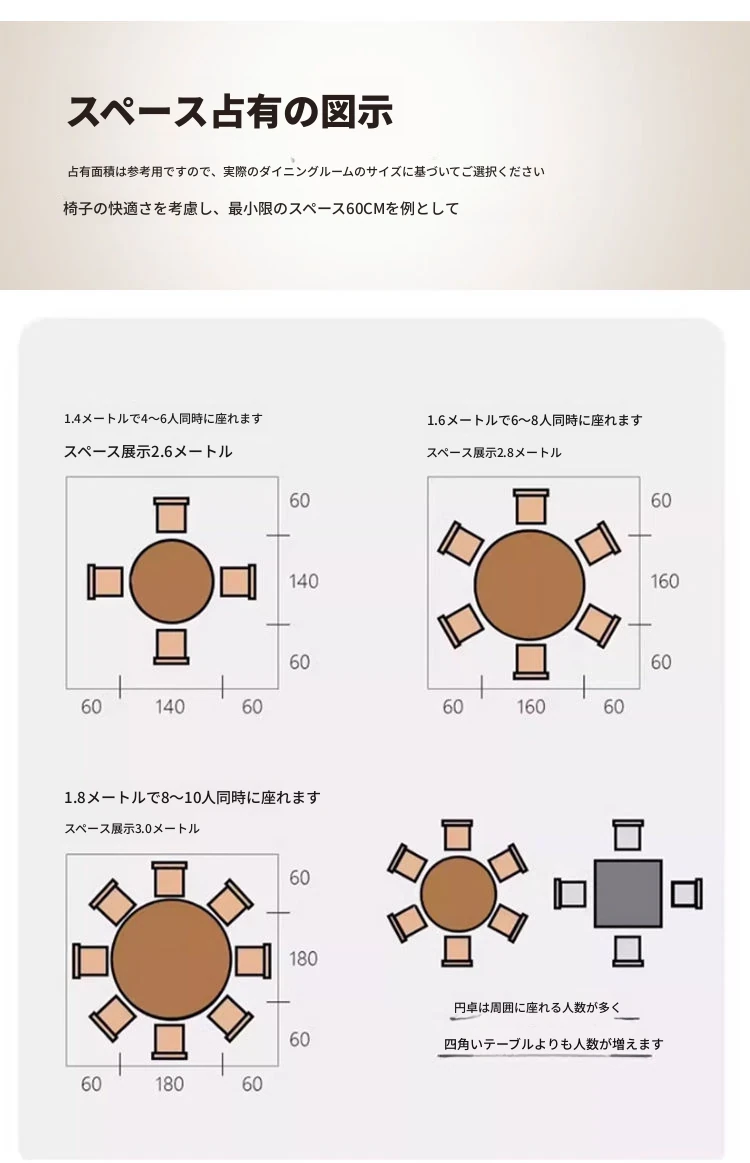 スペース占有の図示

占有面積は参考用ですので、実際のダイニングルームのサイズに基づいてご選択ください

椅子の快適さを考慮し、最小限のスペース60CMを例として

1.4メートルで4〜6人同時に座れます

スペース展示2.6メートル

60
140
60
60 140 60

1.6メートルで6〜8人同時に座れます

スペース展示2.8メートル

60
160
60
60 160 60

1.8メートルで8〜10人同時に座れます

スペース展示3.0メートル

60
180
60
60 180 60

円卓は周囲に座れる人数が多く

四角いテーブルよりも人数が増えます