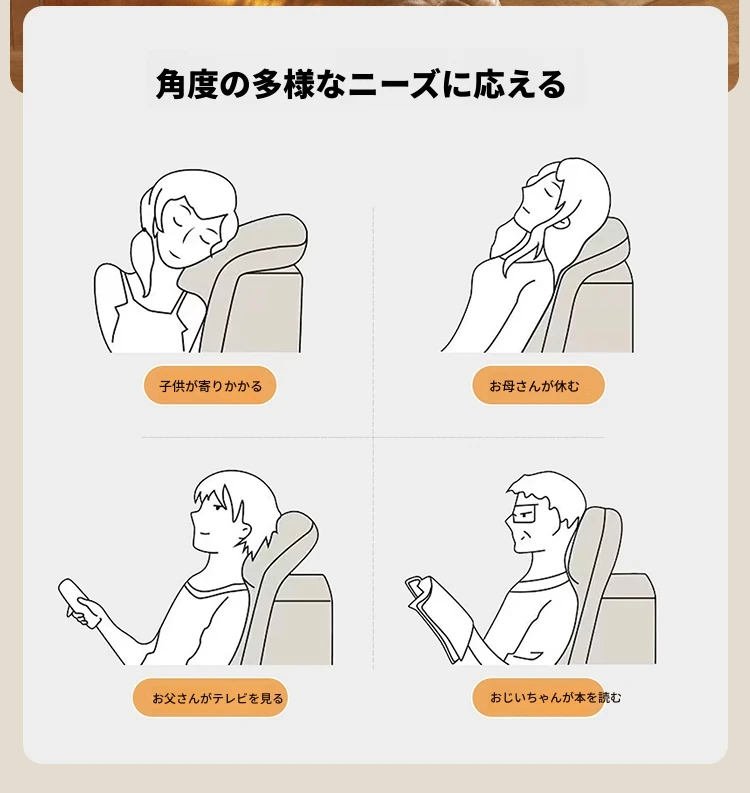 角度の多様なニーズに応える

子供が寄りかかる

お母さんが休む

お父さんがテレビを見る

おじいちゃんが本を読む