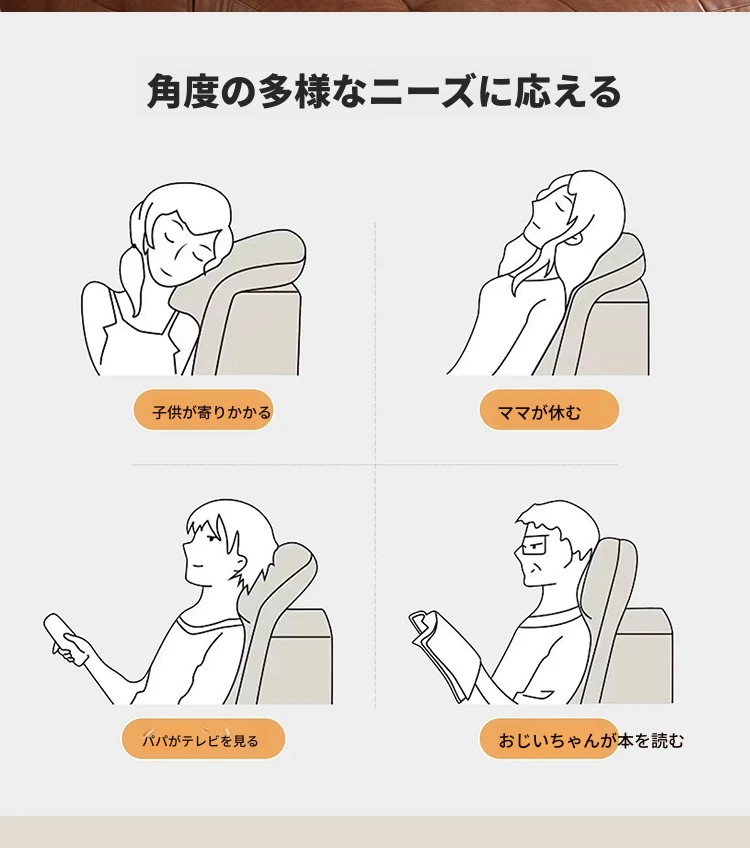 角度の多様なニーズに応える

子供が寄りかかる

ママが休む

パパがテレビを見る

おじいちゃんが本を読む