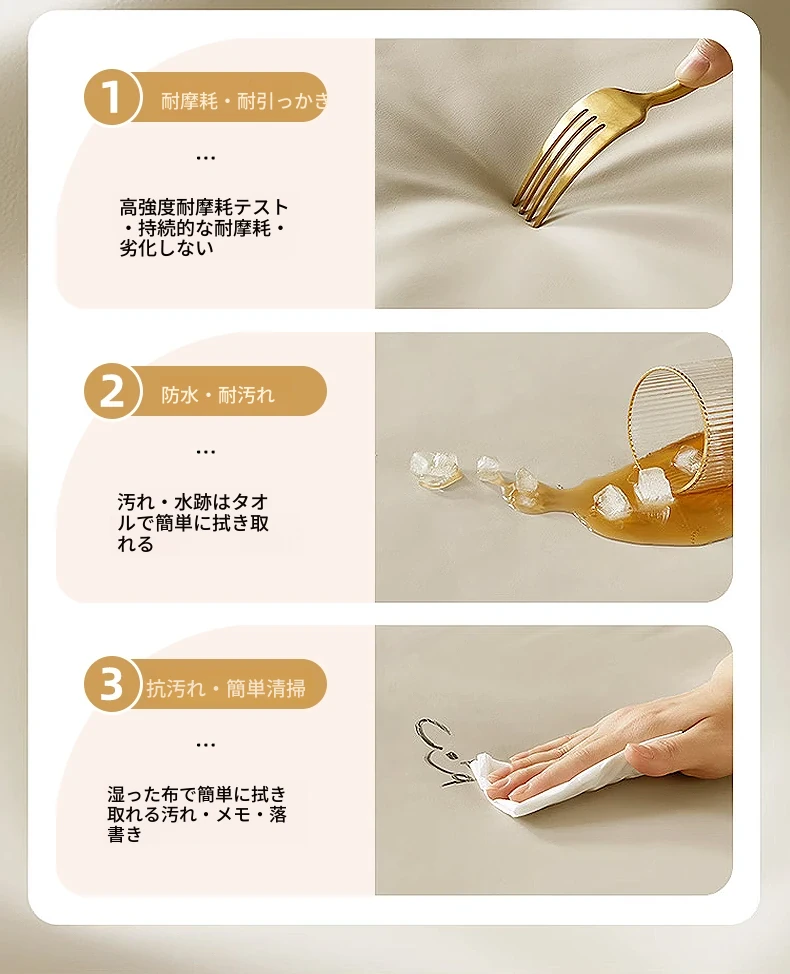 1 耐摩耗・耐引っかき

...

高強度耐摩耗テスト・持続的な耐摩耗・劣化しない

2 防水・耐汚れ

...

汚れ・水跡はタオルで簡単に拭き取れる

3 抗汚れ・簡単清掃

...

湿った布で簡単に拭き取れる汚れ・メモ・落書き