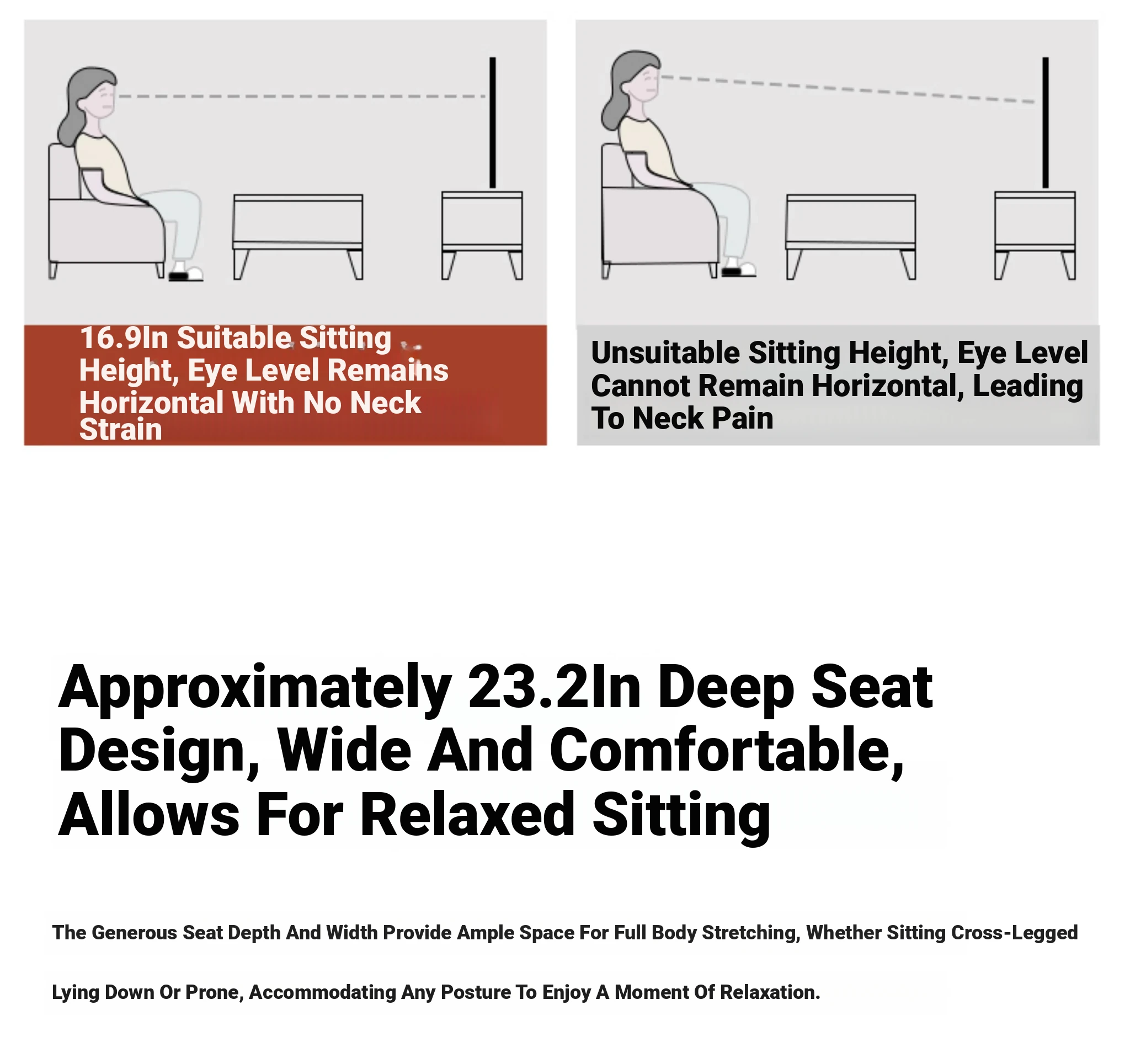 16.9In Suitable Sitting Height, Eye Level Remains Horizontal With No Neck Strain

Unsuitable Sitting Height, Eye Level Cannot Remain Horizontal, Leading To Neck Pain

Approximately 23.2In Deep Seat Design, Wide And Comfortable, Allows For Relaxed Sitting

The Generous Seat Depth And Width Provide Ample Space For Full Body Stretching, Whether Sitting Cross-Legged

Lying Down Or Prone, Accommodating Any Posture To Enjoy A Moment Of Relaxation.