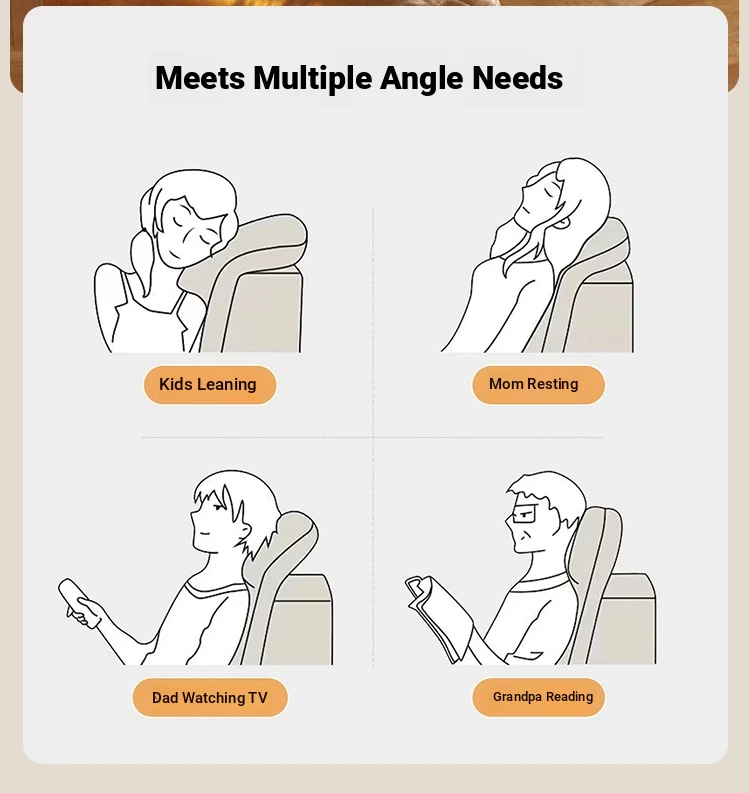 Meets Multiple Angle Needs

Kids Leaning

Mom Resting

Dad Watching TV

Grandpa Reading