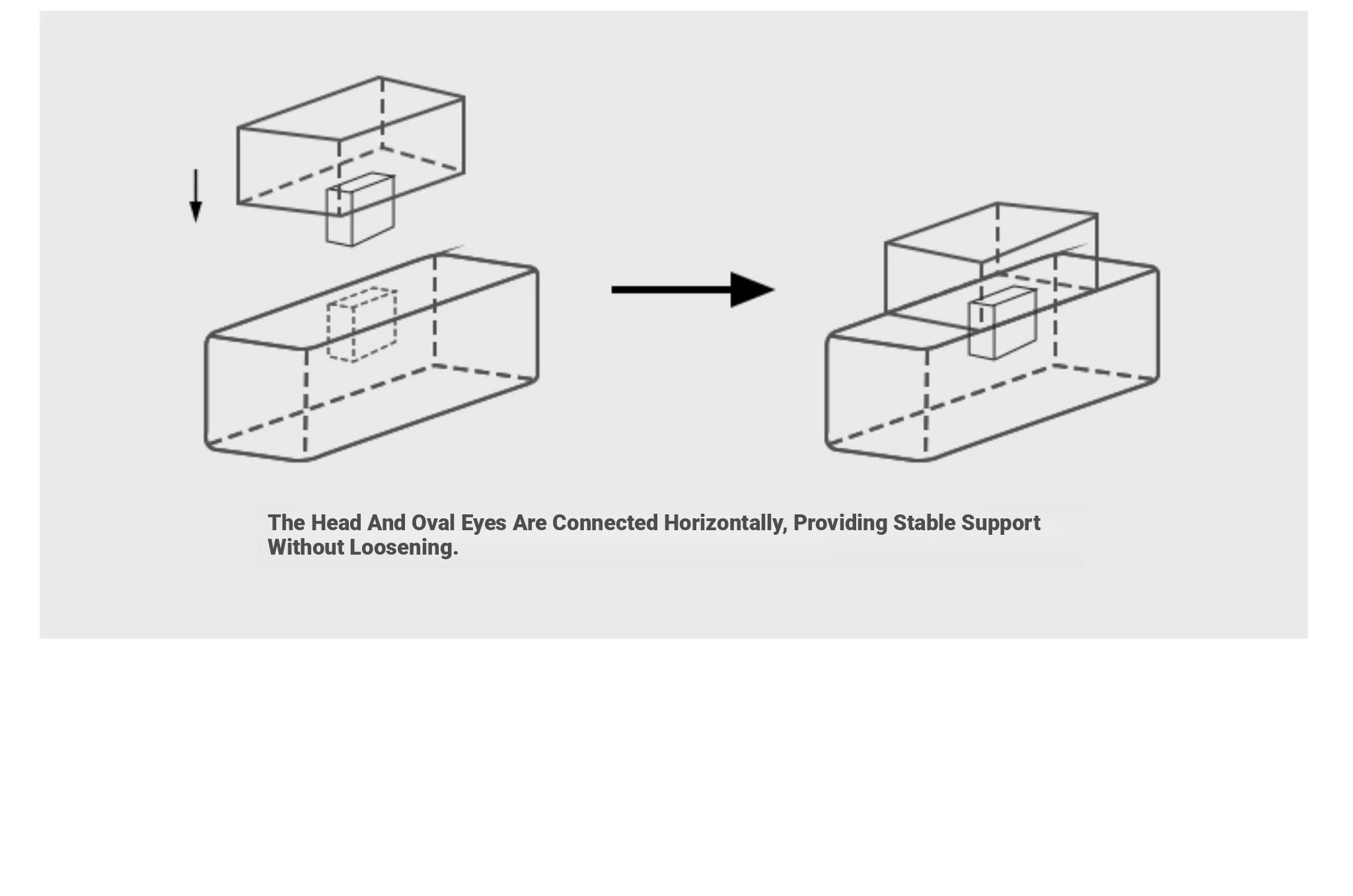 The Head And Oval Eyes Are Connected Horizontally, Providing Stable Support Without Loosening.