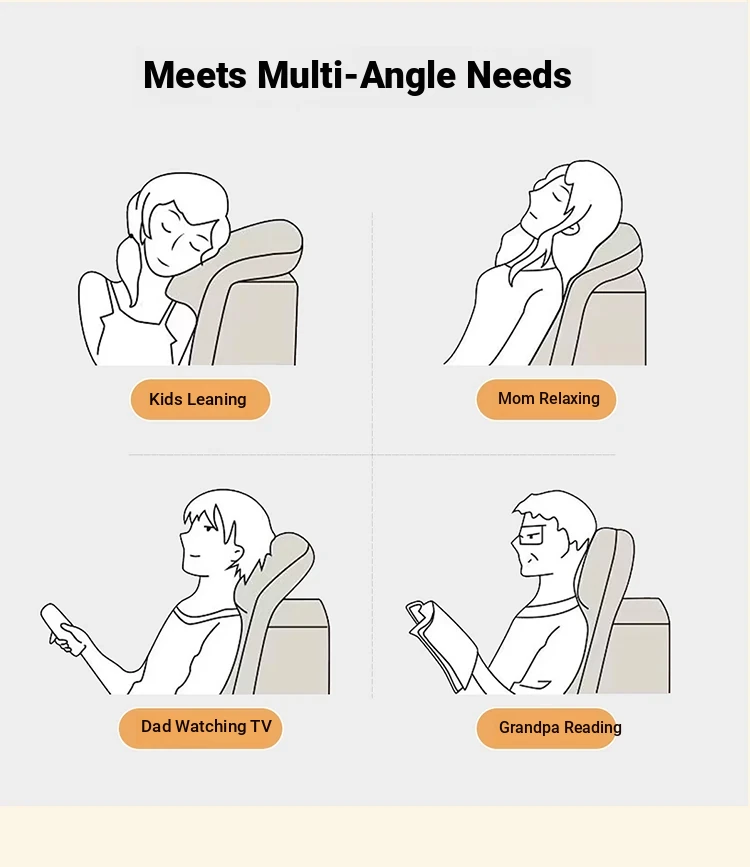 Meets Multi-Angle Needs

Kids Leaning

Mom Relaxing

Dad Watching TV

Grandpa Reading